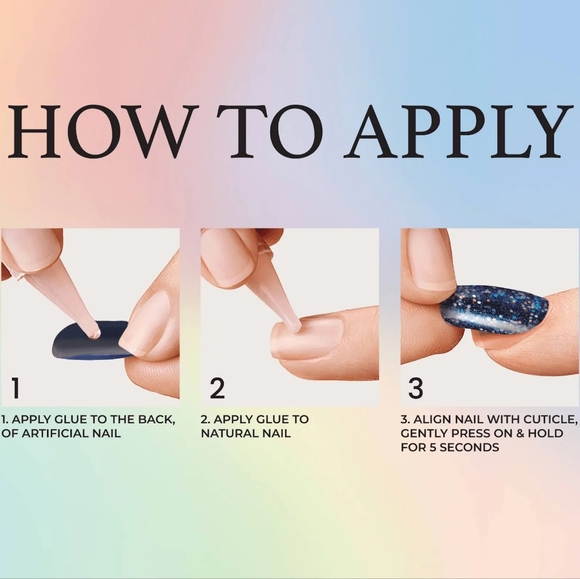 HOW TO APPLY

1

1. APPLY GLUE TO THE BACK, OF ARTIFICIAL NAIL

2

2. APPLY GLUE TO NATURAL NAIL

3

3. ALIGN NAIL WITH CUTICLE, GENTLY PRESS ON & HOLD FOR 5 SECONDS